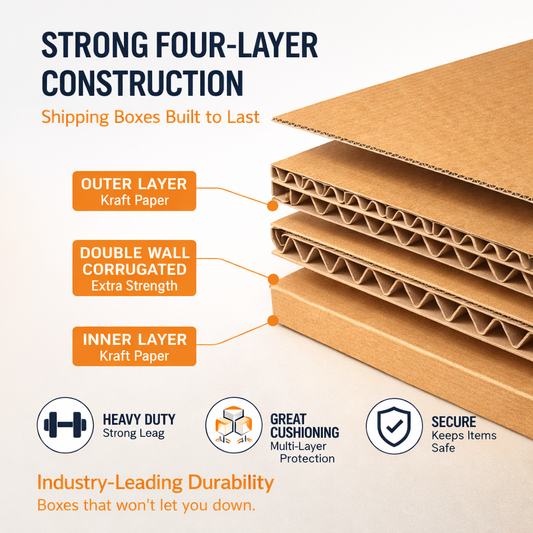 STRONG FOUR-LAYER CONSTRUCTION

Shipping Boxes Built to Last

OUTER LAYER
Kraft Paper

DOUBLE WALL CORRUGATED
Extra Strength

INNER LAYER
Kraft Paper

HEAVY DUTY
Strong Leag

GREAT CUSHIONING
Multi-Layer Protection

SECURE
Keeps Items Safe

Industry-Leading Durability

Boxes that won't let you down.