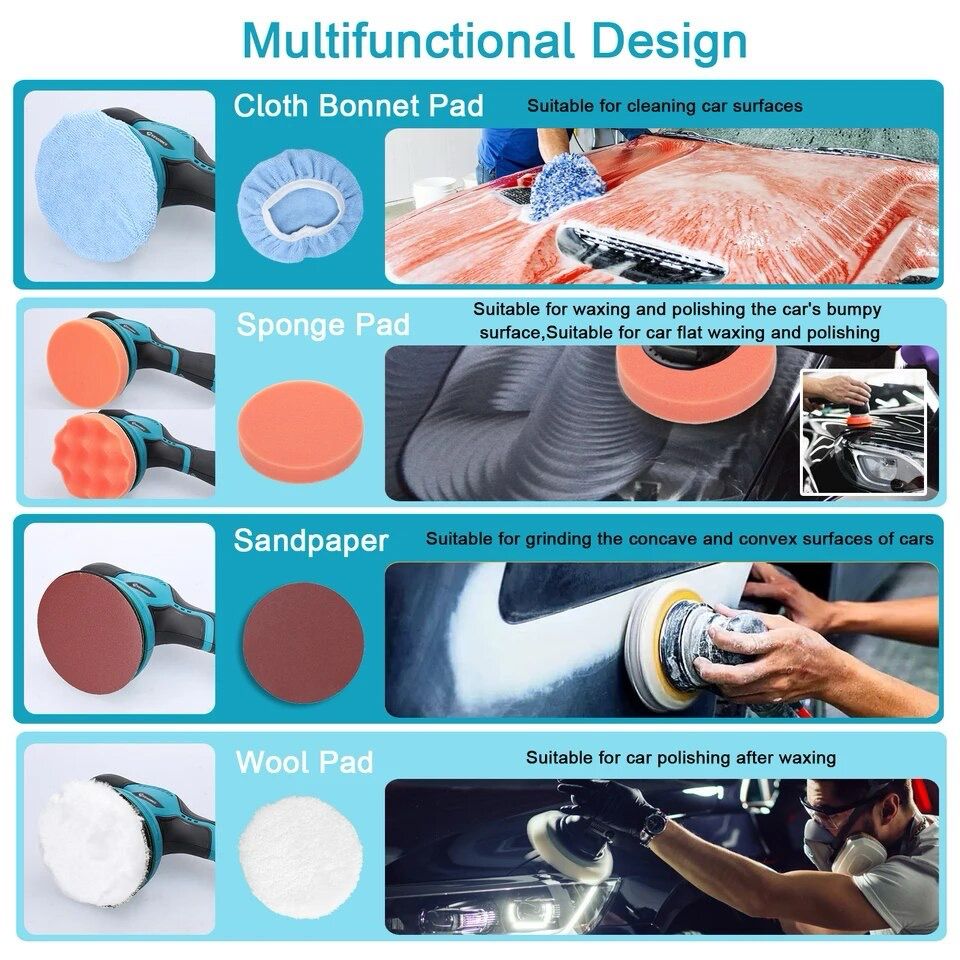 Multifunctional Design

Cloth Bonnet Pad

Suitable for cleaning car surfaces

Sponge Pad

Suitable for waxing and polishing the car's bumpy surface,Suitable for car flat waxing and polishing

Sandpaper

Suitable for grinding the concave and convex surfaces of cars

Wool Pad

Suitable for car polishing after waxing