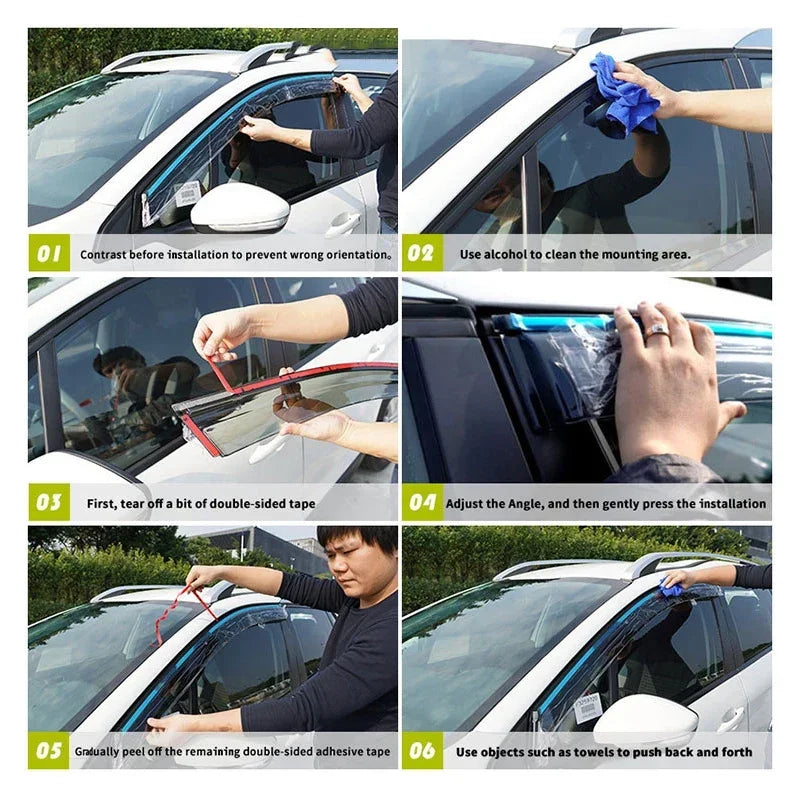 01 Contrast before installation to prevent wrong orientation。

02 Use alcohol to clean the mounting area.

03 First, tear off a bit of double-sided tape

04 Adjust the Angle, and then gently press the installation

05 Gradually peel off the remaining double-sided adhesive tape

06 Use objects such as towels to push back and forth