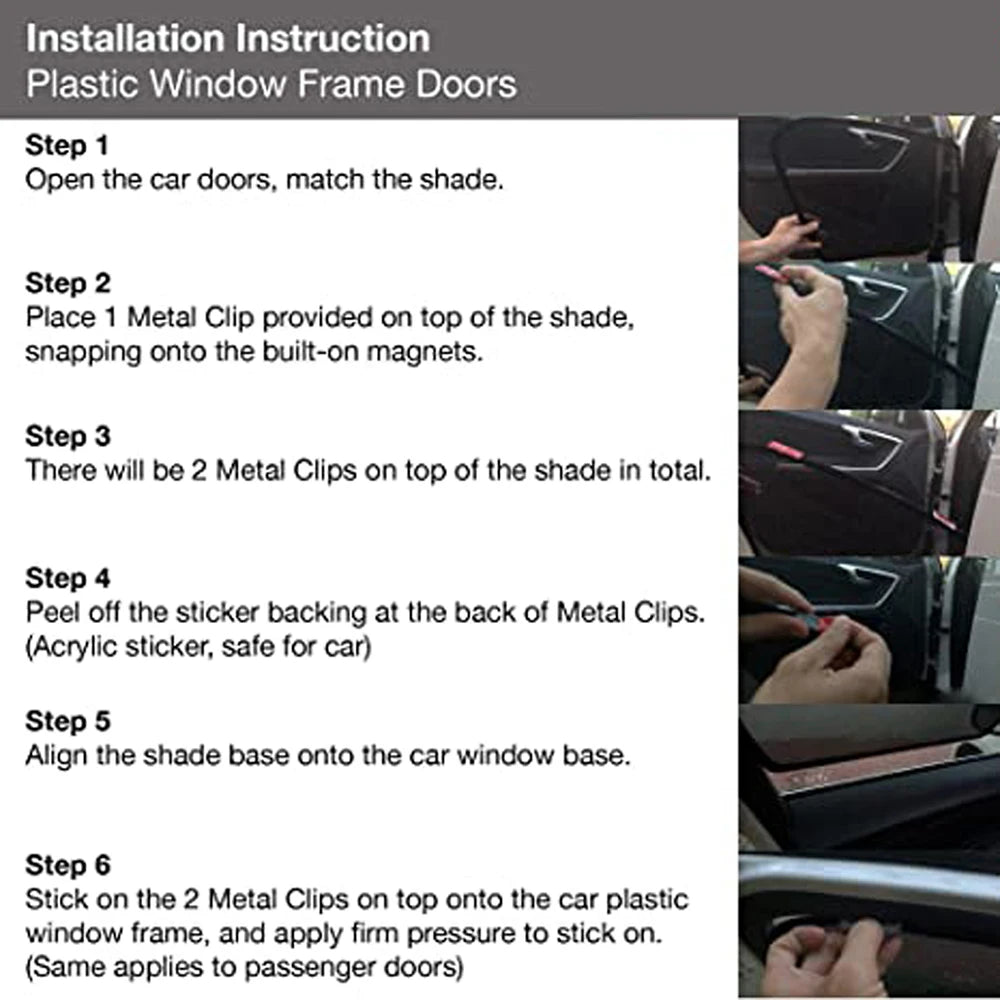 Installation Instruction
Plastic Window Frame Doors

Step 1
Open the car doors, match the shade.

Step 2
Place 1 Metal Clip provided on top of the shade, snapping onto the built-on magnets.

Step 3
There will be 2 Metal Clips on top of the shade in total.

Step 4
Peel off the sticker backing at the back of Metal Clips. (Acrylic sticker, safe for car)

Step 5
Align the shade base onto the car window base.

Step 6
Stick on the 2 Metal Clips on top onto the car plastic window frame, and apply firm pressure to stick on. (Same applies to passenger doors)