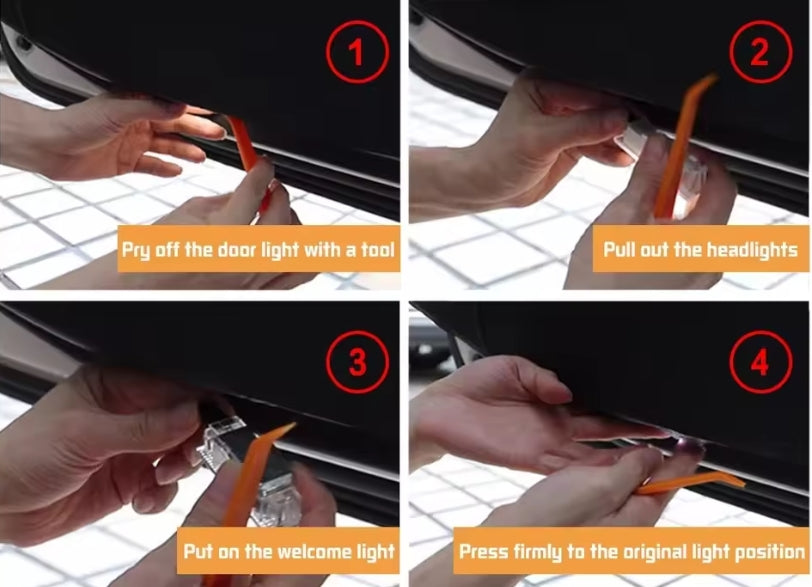 1

Pry off the door light with a tool

2

Pull out the headlights

3

Put on the welcome light

4

Press firmly to the original light position