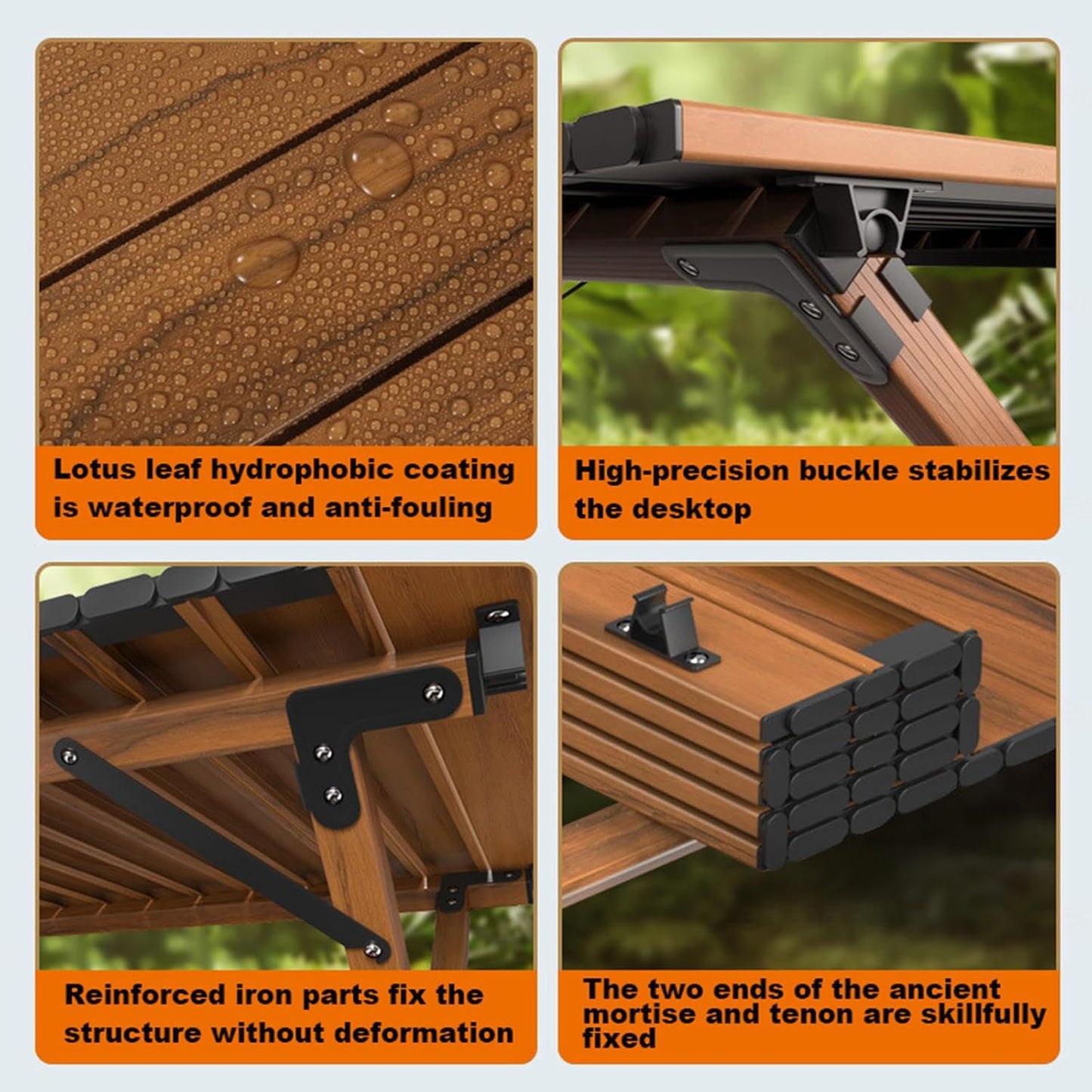 Lotus leaf hydrophobic coating is waterproof and anti-fouling

High-precision buckle stabilizes the desktop

Reinforced iron parts fix the structure without deformation

The two ends of the ancient mortise and tenon are skillfully fixed