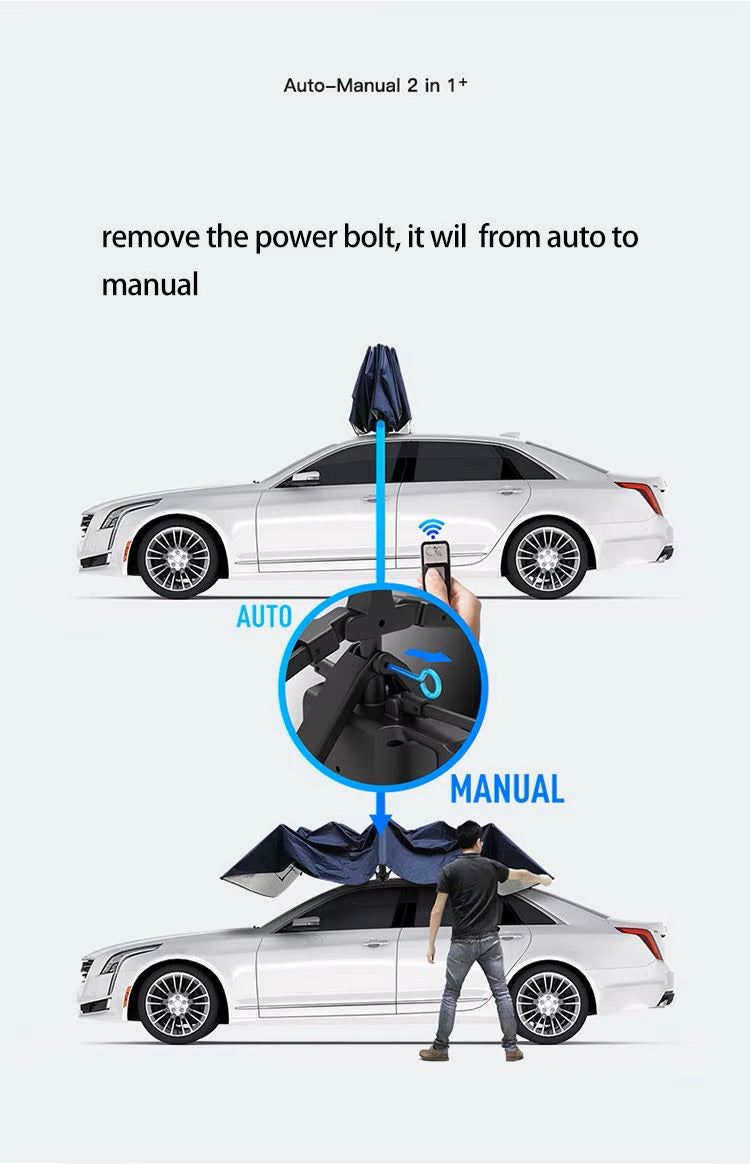 Auto–Manual 2 in 1⁺

remove the power bolt, it wil from auto to manual

AUTO

MANUAL