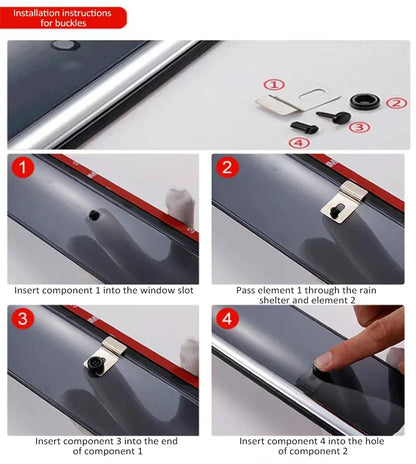 Installation instructions for buckles

①

②

③

④

1

Insert component 1 into the window slot

2

Pass element 1 through the rain shelter and element 2

3

Insert component 3 into the end of component 1

4

Insert component 4 into the hole of component 2