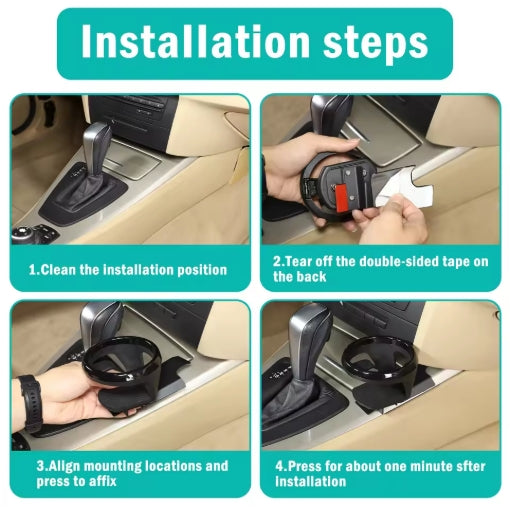 Installation steps

1.Clean the installation position

2.Tear off the double-sided tape on the back

3.Align mounting locations and press to affix

4.Press for about one minute sfter installation