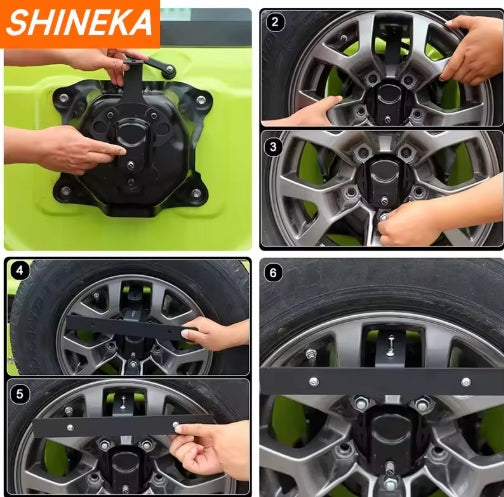 SHINEKA

2

3

4

5

6