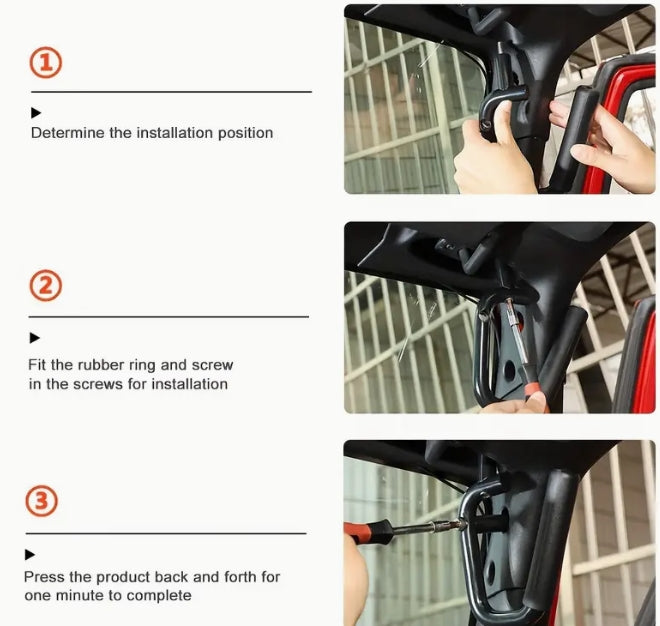 ①

▶
Determine the installation position

②

▶
Fit the rubber ring and screw in the screws for installation

③

▶
Press the product back and forth for one minute to complete