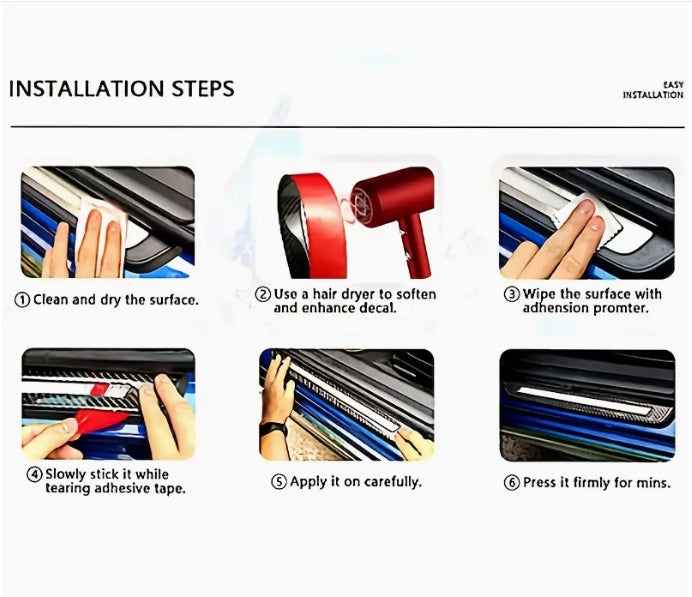 INSTALLATION STEPS

EASY INSTALLATION

① Clean and dry the surface.

② Use a hair dryer to soften and enhance decal.

③ Wipe the surface with adhension promter.

④ Slowly stick it while tearing adhesive tape.

⑤ Apply it on carefully.

⑥ Press it firmly for mins.