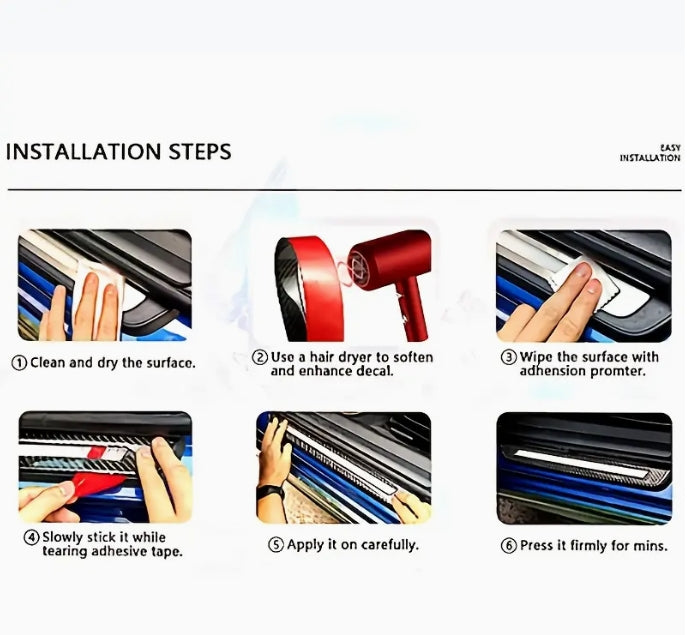 INSTALLATION STEPS

EASY INSTALLATION

① Clean and dry the surface.

② Use a hair dryer to soften and enhance decal.

③ Wipe the surface with adhension promter.

④ Slowly stick it while tearing adhesive tape.

⑤ Apply it on carefully.

⑥ Press it firmly for mins.