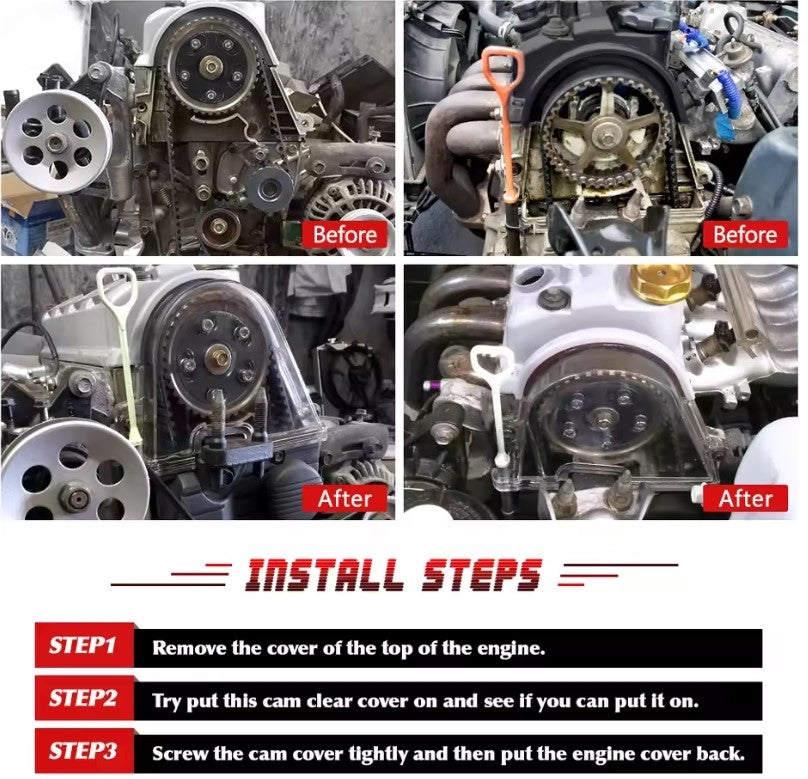 Before

Before

After

After

INSTALL STEPS

STEP1 Remove the cover of the top of the engine.

STEP2 Try put this cam clear cover on and see if you can put it on.

STEP3 Screw the cam cover tightly and then put the engine cover back.