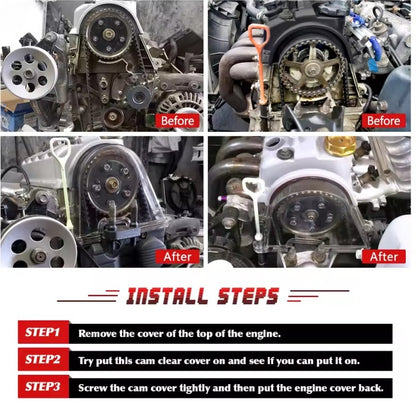 Before

Before

After

After

INSTALL STEPS

STEP1 Remove the cover of the top of the engine.

STEP2 Try put this cam clear cover on and see if you can put it on.

STEP3 Screw the cam cover tightly and then put the engine cover back.